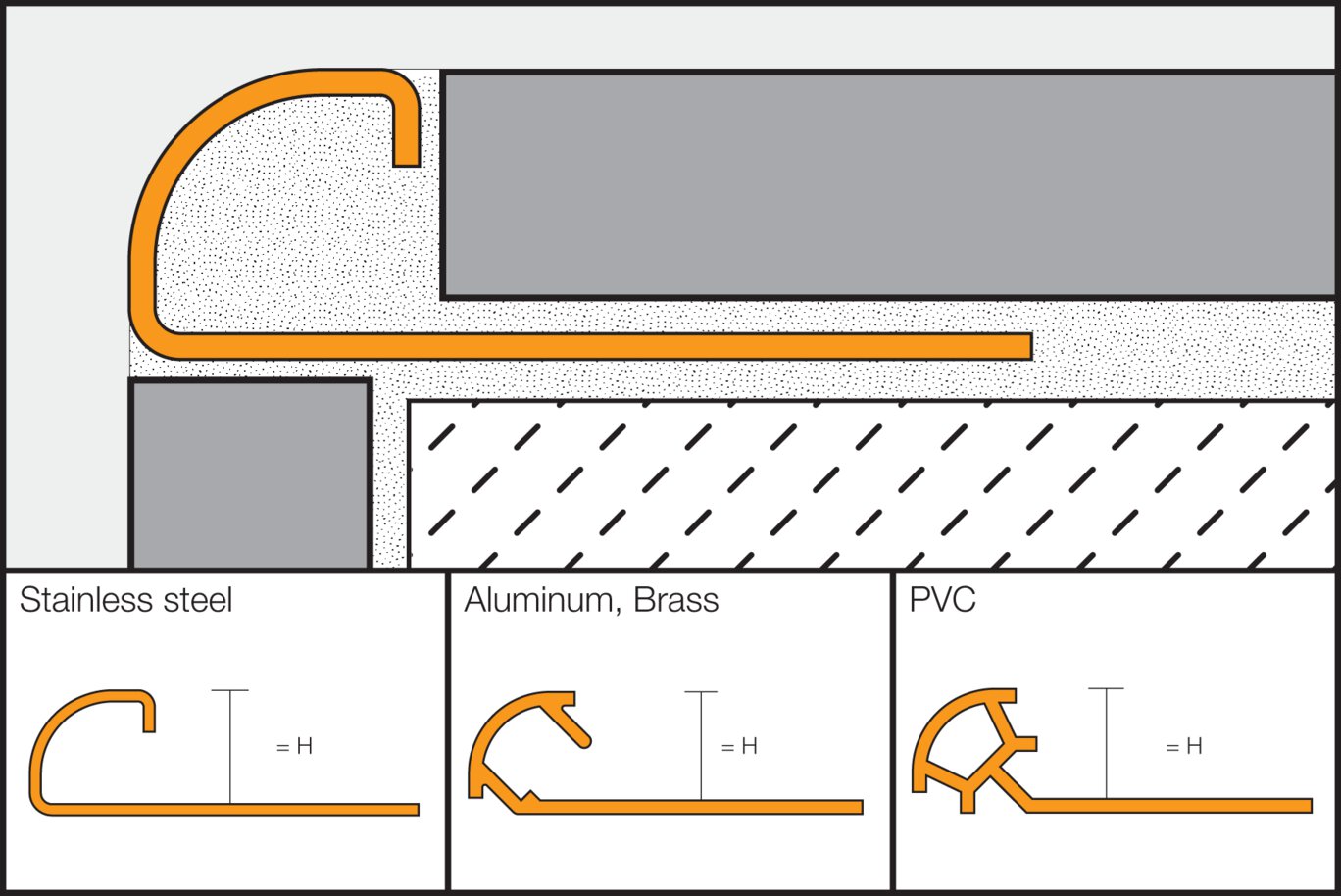 Stainless steel

= H

Aluminum, Brass

= H

PVC

= H