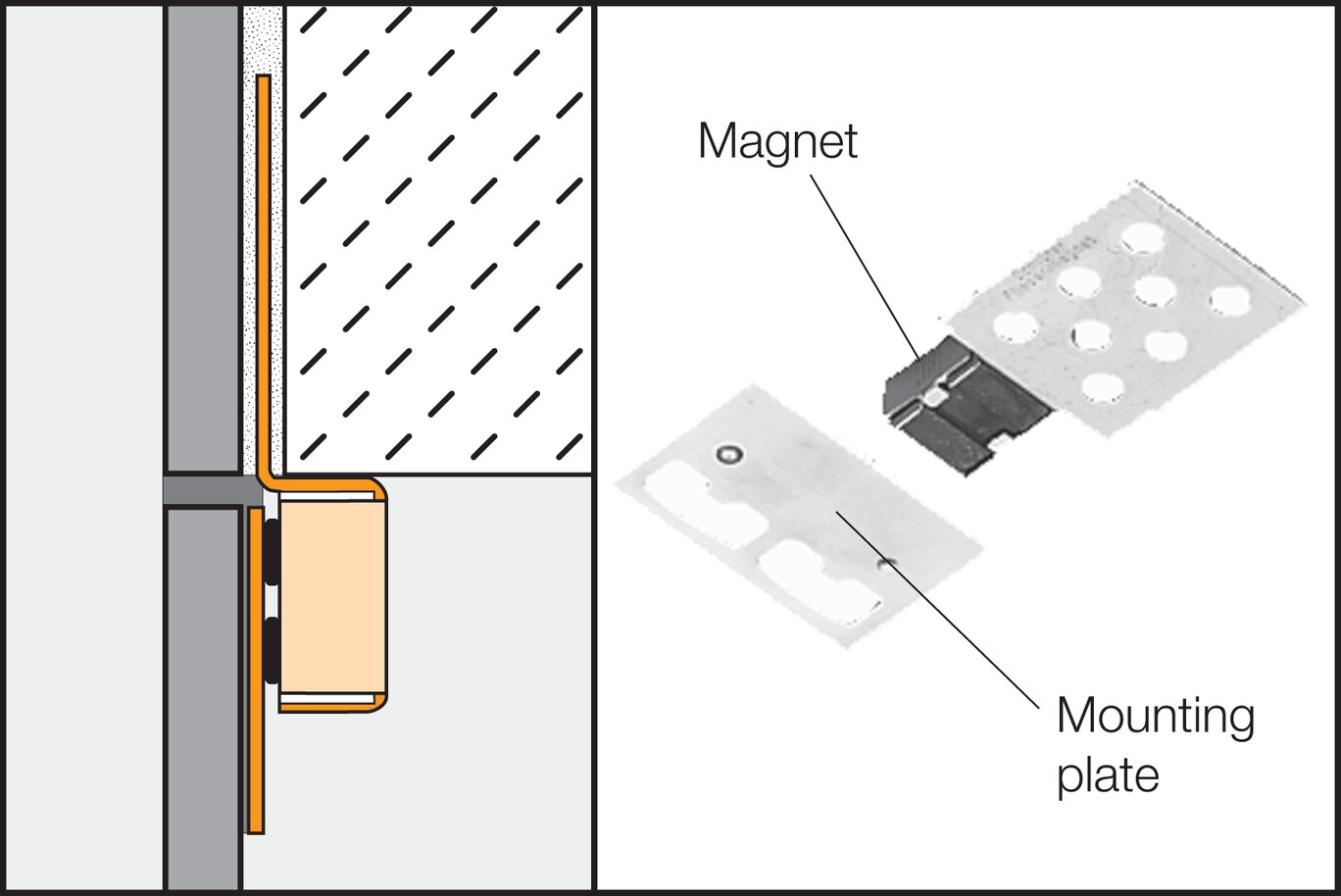 Magnet

Mounting plate