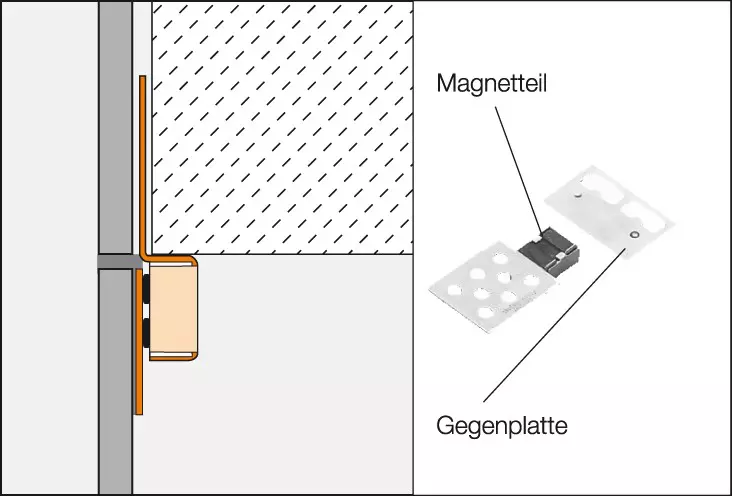 Magnetteil

Gegenplatte