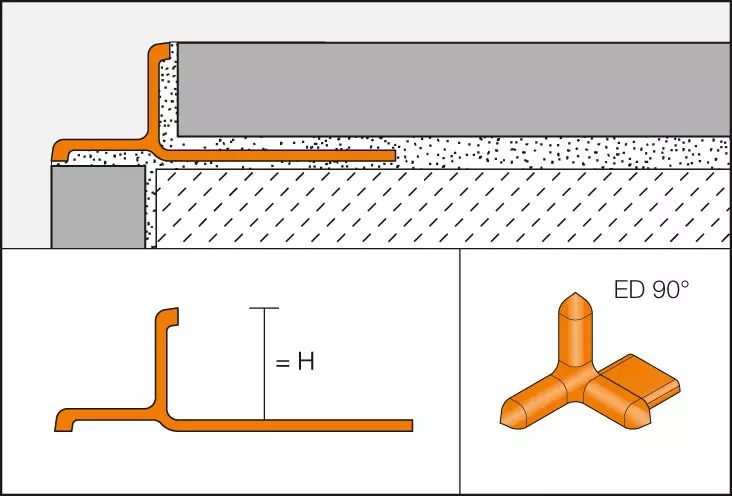 = H

ED 90°