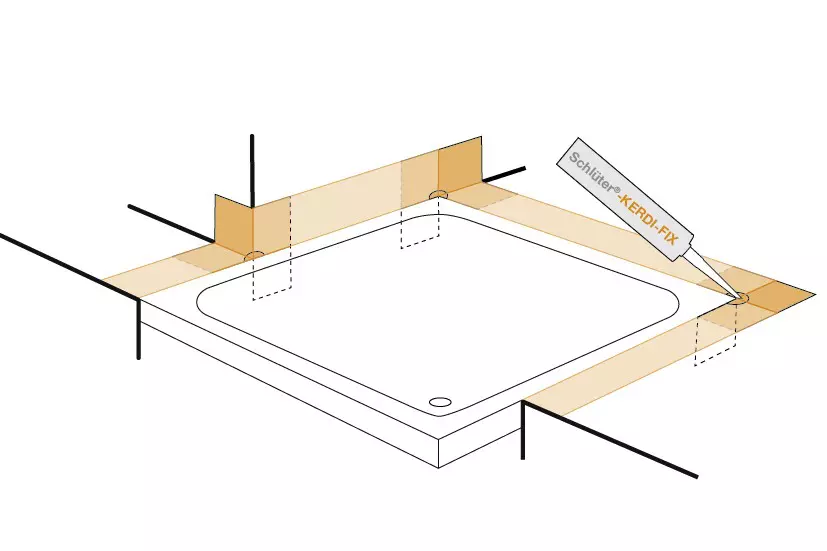 Schlüter®-KERDI-FIX