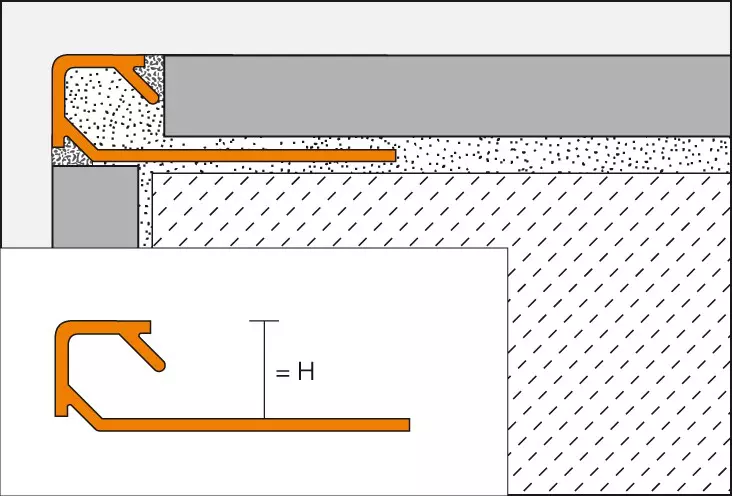 = H