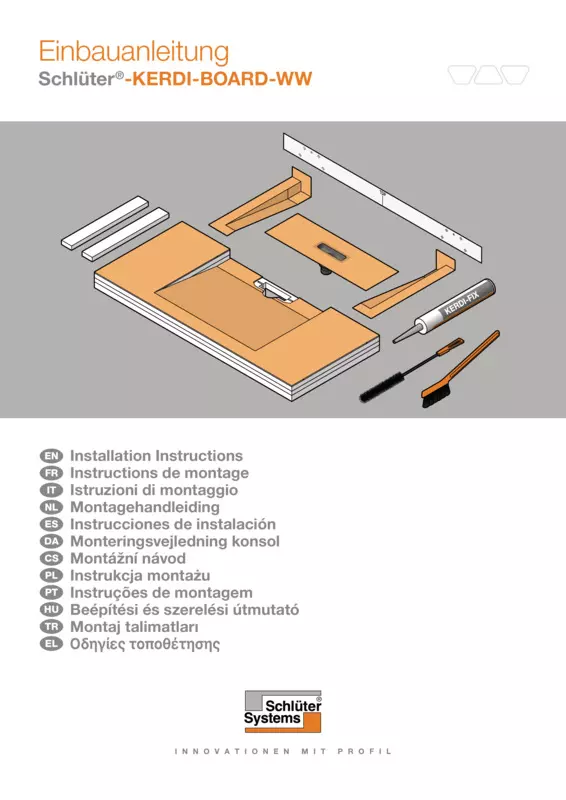 Einbauanleitung
Schlüter®-KERDI-BOARD-WW

KERDI-FIX

EN Installation Instructions
FR Instructions de montage
IT Istruzioni di montaggio
NL Montagehandleiding
ES Instrucciones de instalación
DA Monteringsvejledning konsol
CS Montážní návod
PL Instrukcja montażu
PT Instruções de montagem
HU Beépítési és szerelési útmutató
TR Montaj talimatları
EL Οδηγίες τοποθέτησης

Schlüter® Systems

INNOVATIONEN MIT PROFIL