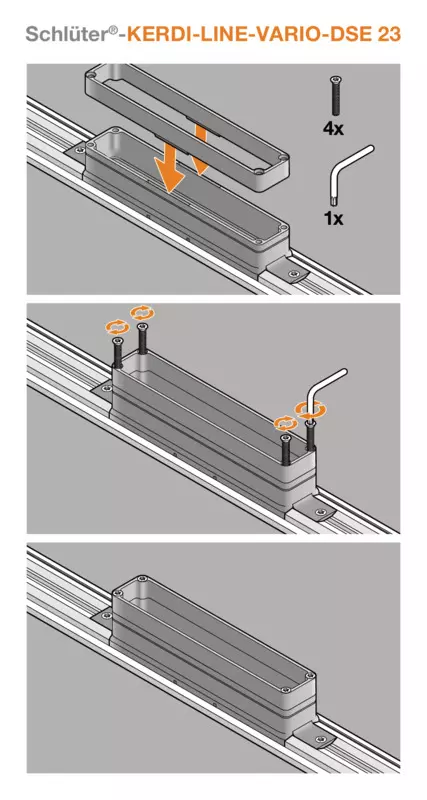 Schlüter®-KERDI-LINE-VARIO-DSE 23

4x

1x